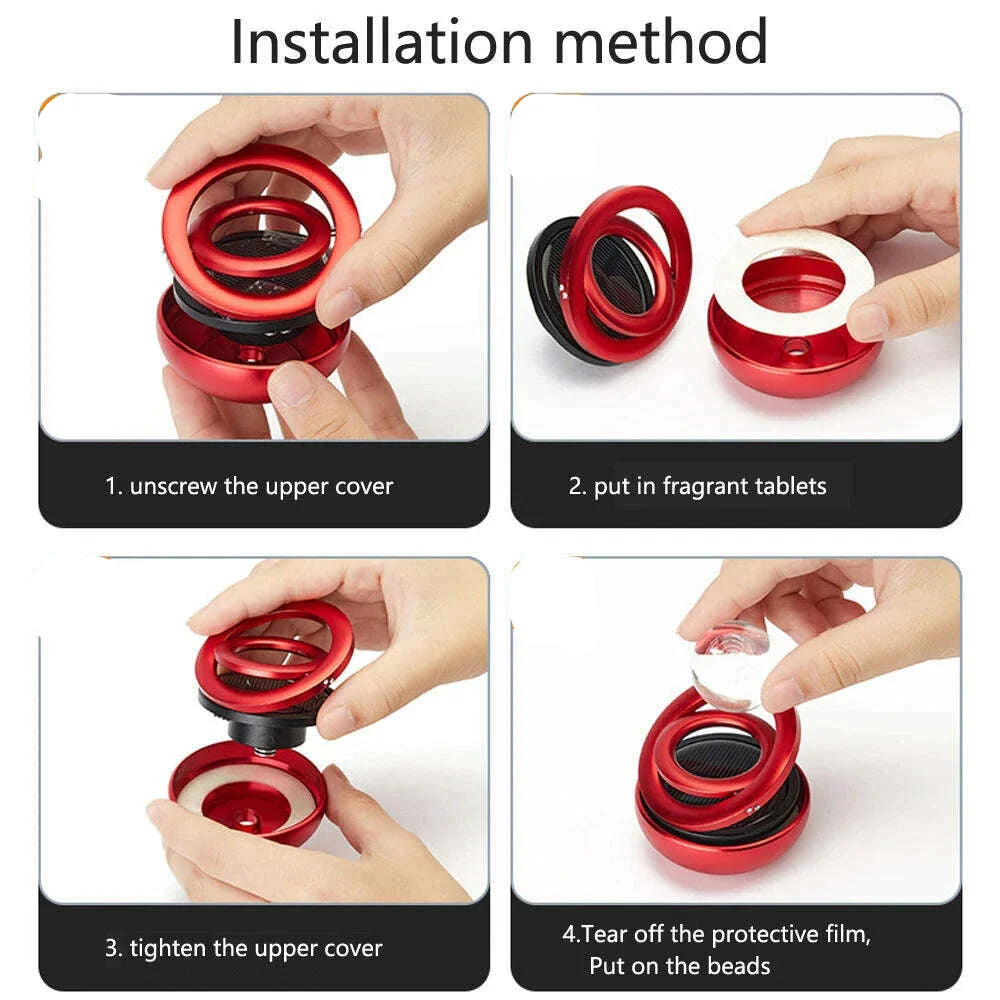 Installation method

1. unscrew the upper cover

2. put in fragrant tablets

3. tighten the upper cover

4.Tear off the protective film, Put on the beads