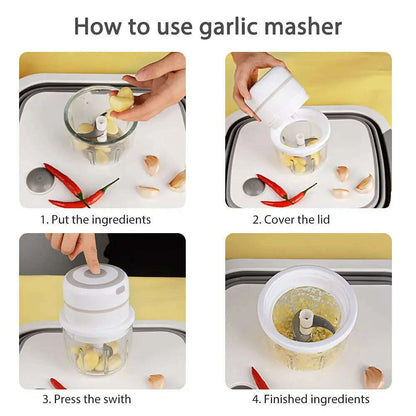 How to use garlic masher

1. Put the ingredients

2. Cover the lid

3. Press the swith

4. Finished ingredients